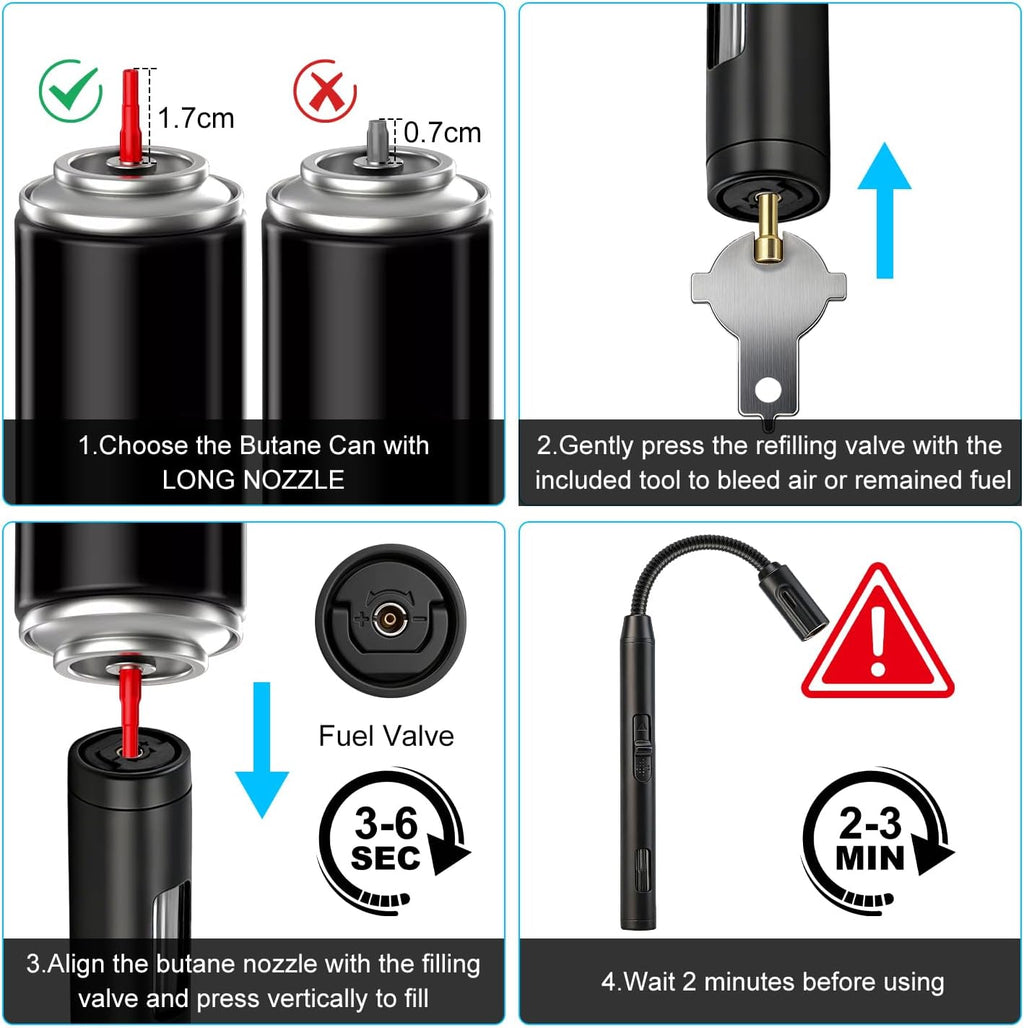 1.7cm

0.7cm

1.Choose the Butane Can with LONG NOZZLE

2.Gently press the refilling valve with the included tool to bleed air or remained fuel

+ −

Fuel Valve

3-6 SEC

3.Align the butane nozzle with the filling valve and press vertically to fill

2-3 MIN

4.Wait 2 minutes before using